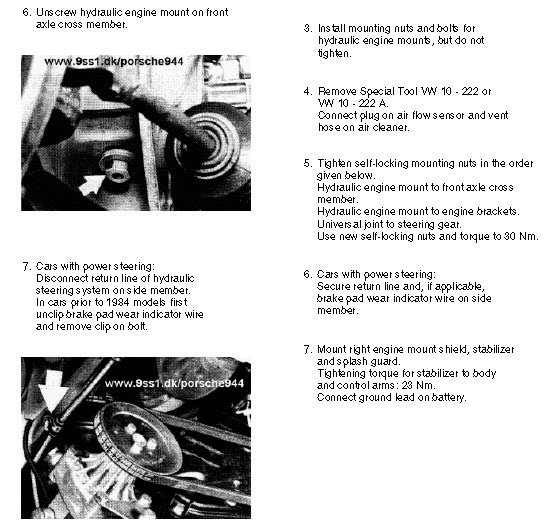 6. Unscrew hydraulic engine mount on front axle cross member.

www.9ss1.dk/porsche944

7. Cars with power steering:
Disconnect return line of hydraulic steering system on side member.
In cars prior to 1984 models first unclip brake pad wear indicator wire and remove clip on bolt.

www.9ss1.dk/porsche944

3. Install mounting nuts and bolts for hydraulic engine mounts, but do not tighten.

4. Remove Special Tool VW 10 - 222 or VW 10 - 222 A.
Connect plug on air flow sensor and vent hose on air cleaner.

5. Tighten self-locking mounting nuts in the order given below.
Hydraulic engine mount to front axle cross member.
Hydraulic engine mount to engine brackets.
Universal joint to steering gear.
Use new self-locking nuts and torque to 30 Nm.

6. Cars with power steering:
Secure return line and, if applicable, brake pad wear indicator wire on side member.

7. Mount right engine mount shield, stabilizer and splash guard.
Tightening torque for stabilizer to body and control arms: 23 Nm.
Connect ground lead on battery.