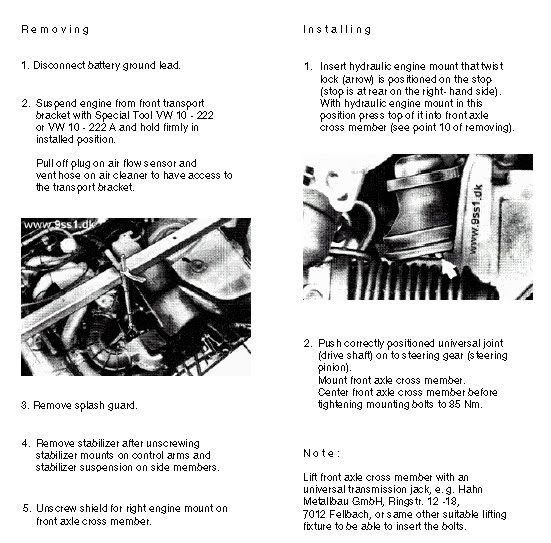 Removing

1. Disconnect battery ground lead.

2. Suspend engine from front transport bracket with Special Tool VW 10 - 222 or VW 10 - 222 A and hold firmly in installed position.

Pull off plug on air flow sensor and vent hose on air cleaner to have access to the transport bracket.

www.9ss1.dk

3. Remove splash guard.

4. Remove stabilizer after unscrewing stabilizer mounts on control arms and stabilizer suspension on side members.

5. Unscrew shield for right engine mount on front axle cross member.

Installing

1. Insert hydraulic engine mount that twist lock (arrow) is positioned on the stop (stop is at rear on the right- hand side). With hydraulic engine mount in this position press top of it into front axle cross member (see point 10 of removing).

www.9ss1.dk

2. Push correctly positioned universal joint (drive shaft) on to steering gear (steering pinion). Mount front axle cross member. Center front axle cross member before tightening mounting bolts to 85 Nm.

Note:

Lift front axle cross member with an universal transmission jack, e. g. Hahn Metallbau GmbH, Ringstr. 12 -18, 7012 Fellbach, or same other suitable lifting fixture to be able to insert the bolts.