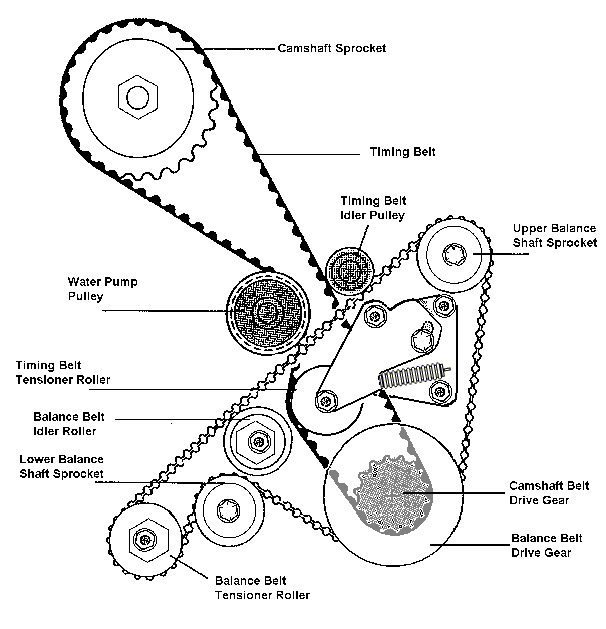 Camshaft Sprocket

Timing Belt

Timing Belt Idler Pulley

Upper Balance Shaft Sprocket

Water Pump Pulley

Timing Belt Tensioner Roller

Balance Belt Idler Roller

Lower Balance Shaft Sprocket

Camshaft Belt Drive Gear

Balance Belt Drive Gear

Balance Belt Tensioner Roller