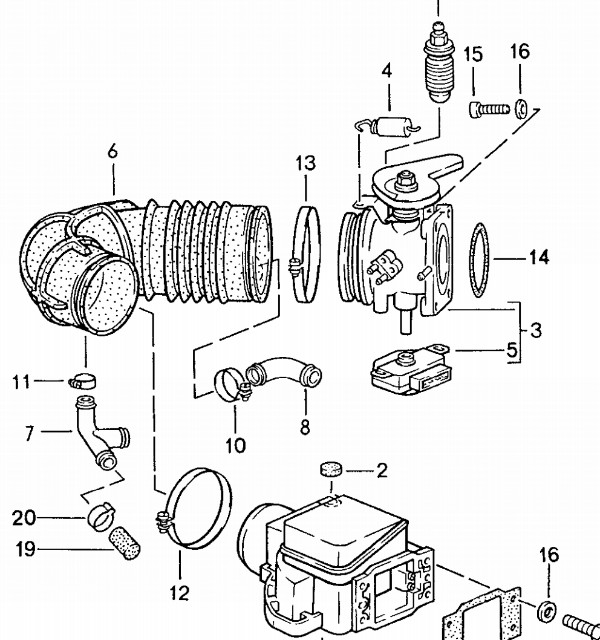 15
16
4
6
13
14
3
5
11
7
10
8
2
20
19
12
16