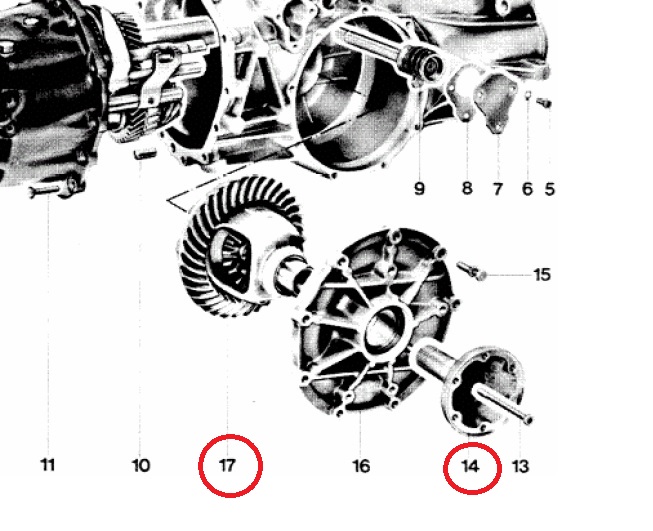 9
8
7
6
5
15
11
10
17
16
14
13