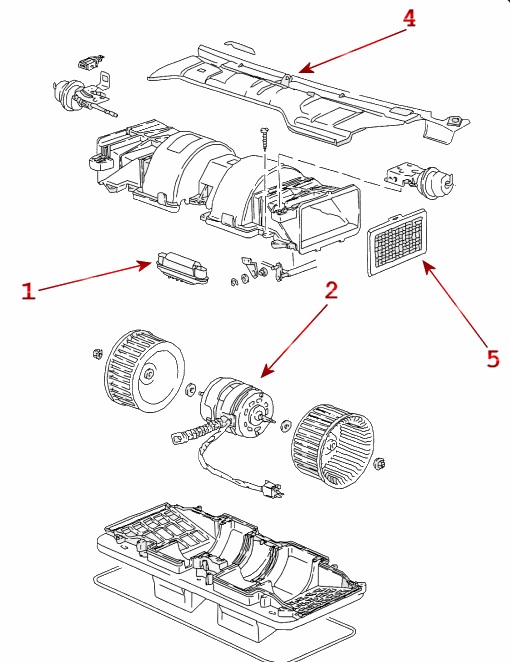 4
1
2
5