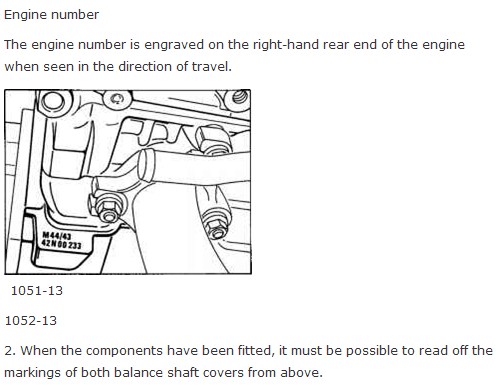 Engine number

The engine number is engraved on the right-hand rear end of the engine when seen in the direction of travel.

M44/43
42N00233

1051-13

1052-13

2. When the components have been fitted, it must be possible to read off the markings of both balance shaft covers from above.