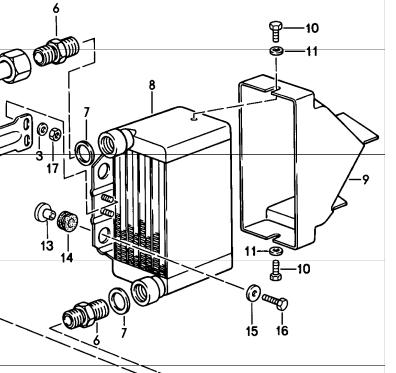 6
10
11
8
7
3
17
9
13
14
11
10
15
16
6
7