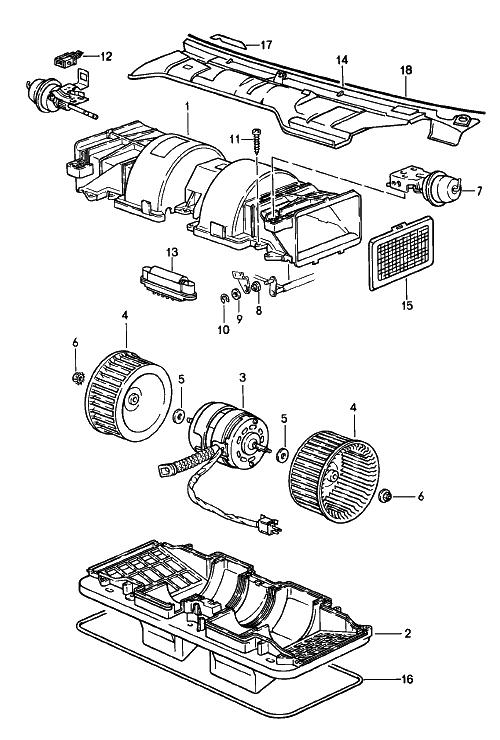 17
12
14
18
1
11
7
13
15
10
9
8
4
6
5
3
5
4
6
2
16