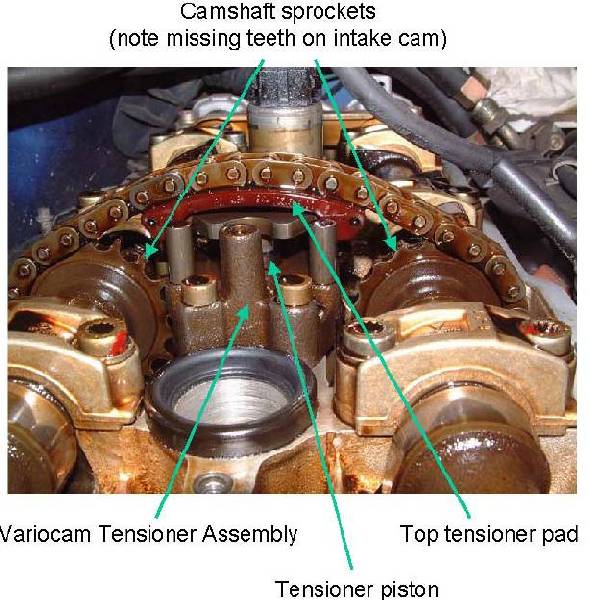 Camshaft sprockets
(note missing teeth on intake cam)

Variocam Tensioner Assembly

Top tensioner pad

Tensioner piston