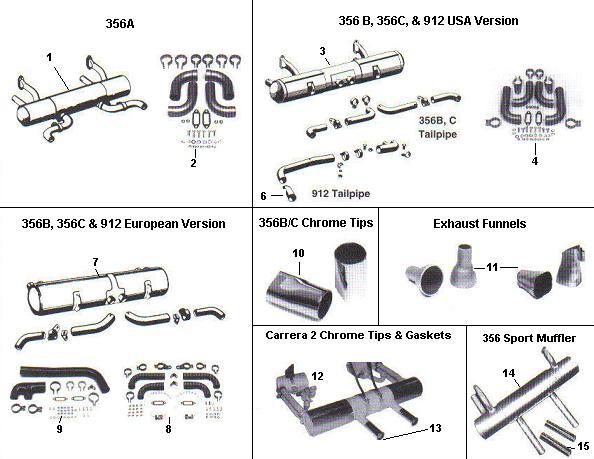 356A

1

2

356 B, 356C, & 912 USA Version

3

356B, C Tailpipe

4

6

912 Tailpipe

356B, 356C & 912 European Version

7

9

8

356B/C Chrome Tips

10

Exhaust Funnels

11

Carrera 2 Chrome Tips & Gaskets

12

13

356 Sport Muffler

14

15